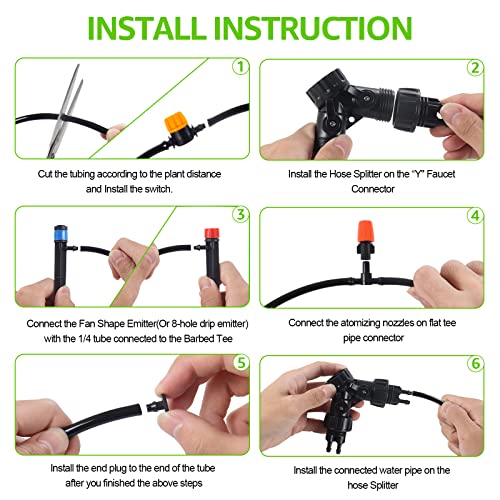 INSTALL INSTRUCTION

1

Cut the tubing according to the plant distance and Install the switch.

2

Install the Hose Splitter on the "Y" Faucet Connector

3

Connect the Fan Shape Emitter(Or 8-hole drip emitter) with the 1/4 tube connected to the Barbed Tee

4

Connect the atomizing nozzles on flat tee pipe connector

5

Install the end plug to the end of the tube after you finished the above steps

6

Install the connected water pipe on the hose Splitter