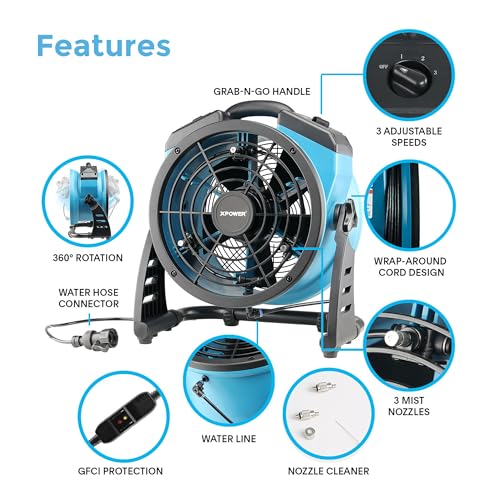 Features

GRAB-N-GO HANDLE

OFF 1 2 3

3 ADJUSTABLE SPEEDS

XPOWER

360° ROTATION

WRAP-AROUND CORD DESIGN

WATER HOSE CONNECTOR

3 MIST NOZZLES

WATER LINE

GFCI PROTECTION

NOZZLE CLEANER