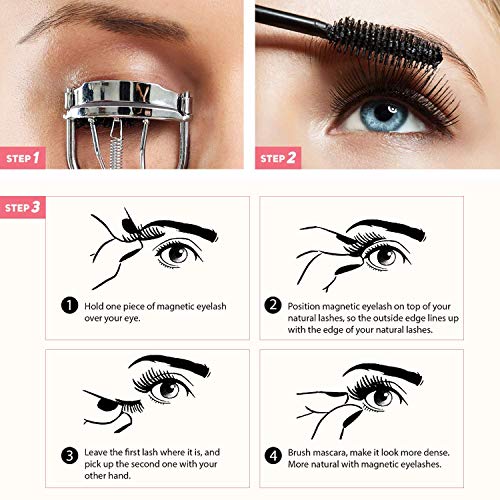 STEP 1

STEP 2

STEP 3

1 Hold one piece of magnetic eyelash over your eye.

2 Position magnetic eyelash on top of your natural lashes, so the outside edge lines up with the edge of your natural lashes.

3 Leave the first lash where it is, and pick up the second one with your other hand.

4 Brush mascara, make it look more dense. More natural with magnetic eyelashes.