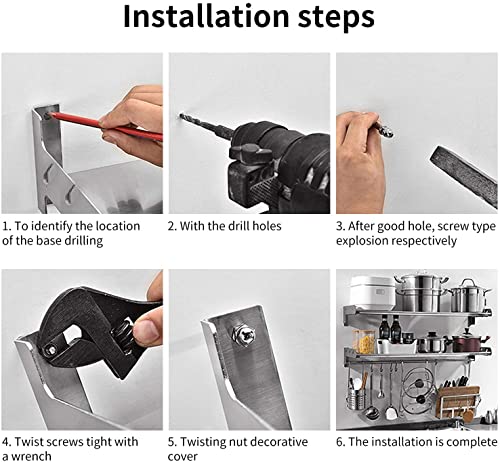 Installation steps

1. To identify the location of the base drilling

2. With the drill holes

3. After good hole, screw type explosion respectively

4. Twist screws tight with a wrench

5. Twisting nut decorative cover

6. The installation is complete