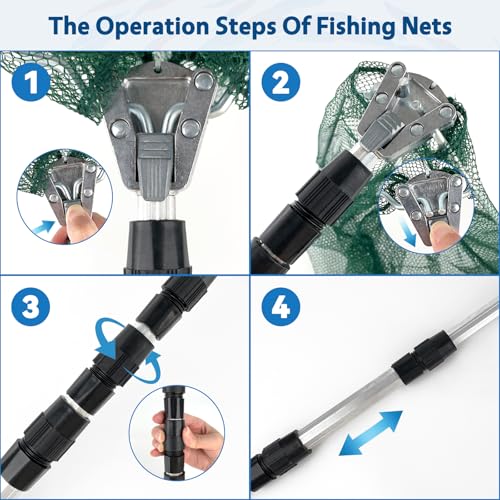 The Operation Steps Of Fishing Nets

1

2

3

4