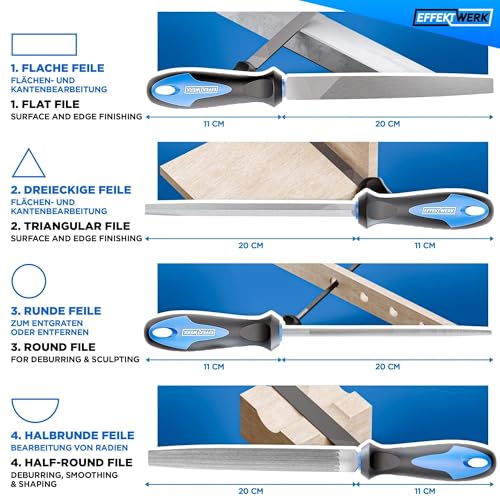 EFFEKTWERK

1. FLACHE FEILE
FLÄCHEN- UND KANTENBEARBEITUNG
1. FLAT FILE
SURFACE AND EDGE FINISHING

EFFEKTWERK

11 CM
20 CM

2. DREIECKIGE FEILE
FLÄCHEN- UND KANTENBEARBEITUNG
2. TRIANGULAR FILE
SURFACE AND EDGE FINISHING

EFFEKTWERK

20 CM
11 CM

3. RUNDE FEILE
ZUM ENTGRATEN ODER ENTFERNEN
3. ROUND FILE
FOR DEBURRING & SCULPTING

EFFEKTWERK

11 CM
20 CM

4. HALBRUNDE FEILE
BEARBEITUNG VON RADIEN
4. HALF-ROUND FILE
DEBURRING, SMOOTHING & SHAPING

20 CM
11 CM