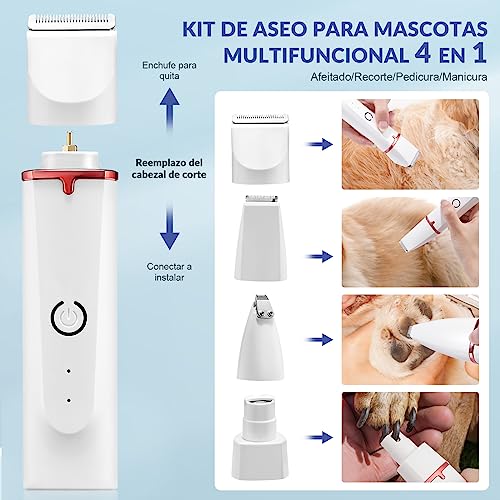 KIT DE ASEO PARA MASCOTAS MULTIFUNCIONAL 4 EN 1

Afeitado/Recorte/Pedicura/Manicura

Enchufe para quita

Reemplazo del cabezal de corte

Conectar a instalar