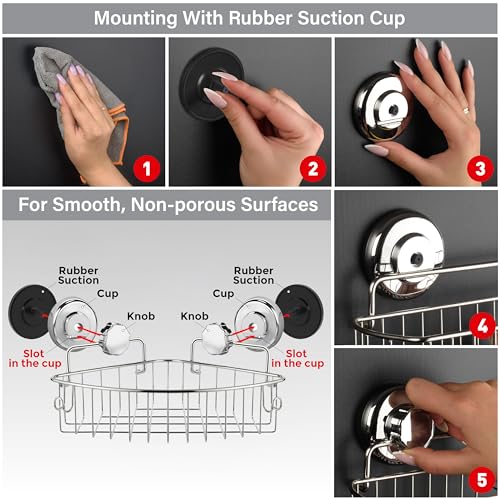 Mounting With Rubber Suction Cup

1

2

3

For Smooth, Non-porous Surfaces

Rubber Suction

Cup

Knob

Slot in the cup

Rubber Suction

Cup

Knob

Slot in the cup

4

5