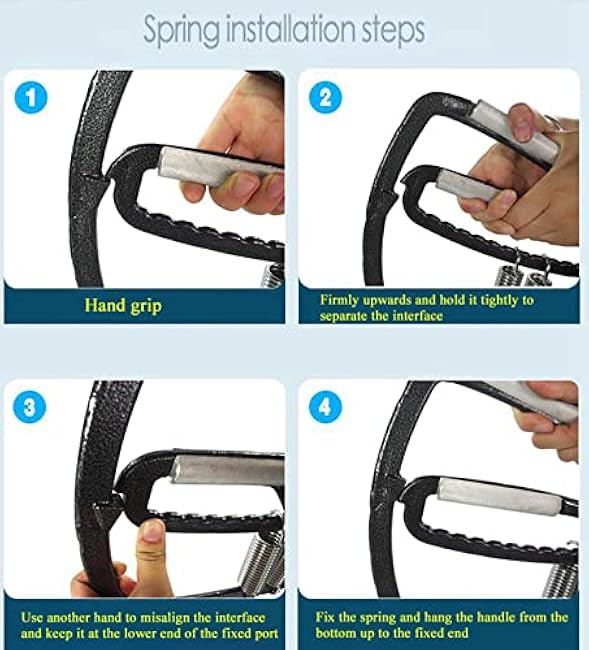 Spring installation steps

1

Hand grip

2

Firmly upwards and hold it tightly to separate the interface

3

Use another hand to misalign the interface and keep it at the lower end of the fixed port

4

Fix the spring and hang the handle from the bottom up to the fixed end