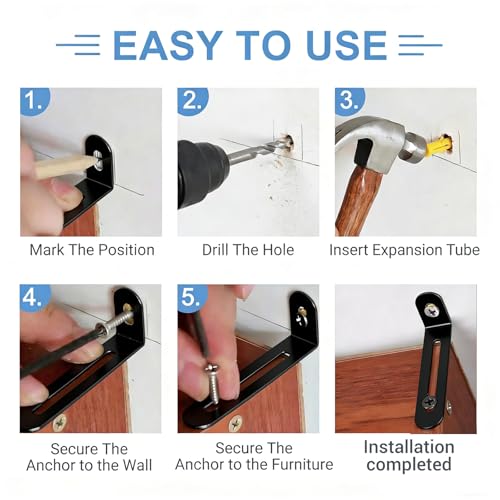 EASY TO USE

1.
Mark The Position

2.
Drill The Hole

3.
Insert Expansion Tube

4.
Secure The Anchor to the Wall

5.
Secure The Anchor to the Furniture

Installation completed