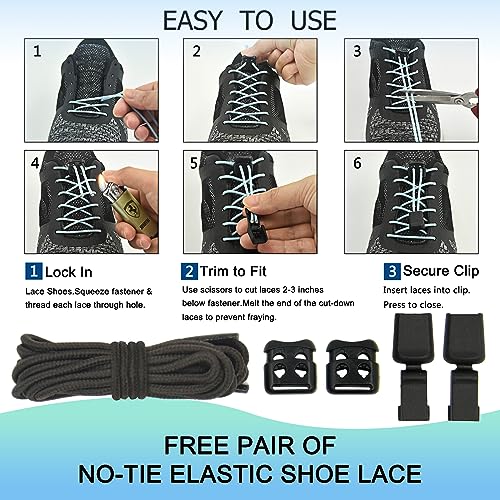 EASY TO USE

1

2

3

4

5

6

1 Lock In

Lace Shoes.Squeeze fastener & thread each lace through hole.

2 Trim to Fit

Use scissors to cut laces 2-3 inches below fastener.Melt the end of the cut-down laces to prevent fraying.

3 Secure Clip

Insert laces into clip. Press to close.

FREE PAIR OF NO-TIE ELASTIC SHOE LACE