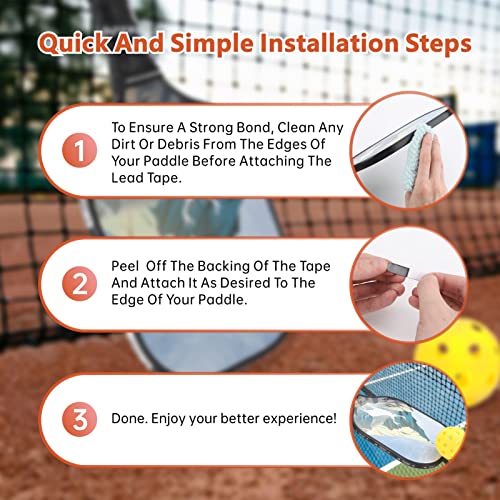 Quick And Simple Installation Steps

1

To Ensure A Strong Bond, Clean Any Dirt Or Debris From The Edges Of Your Paddle Before Attaching The Lead Tape.

2

Peel Off The Backing Of The Tape And Attach It As Desired To The Edge Of Your Paddle.

3

Done. Enjoy your better experience!