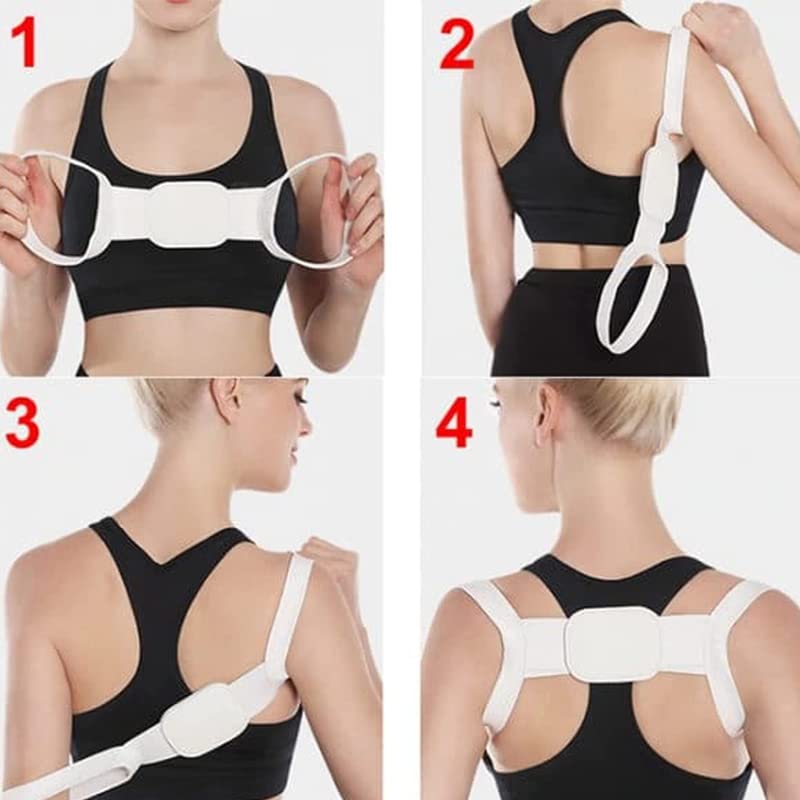 1

2

3

4