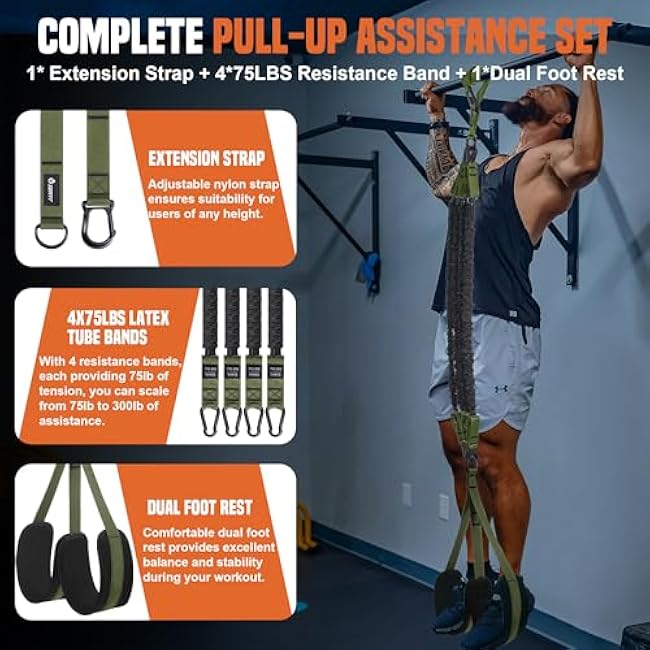 COMPLETE PULL-UP ASSISTANCE SET
1* Extension Strap + 4*75LBS Resistance Band + 1*Dual Foot Rest

EXTENSION STRAP
Adjustable nylon strap ensures suitability for users of any height.

4X75LBS LATEX TUBE BANDS
With 4 resistance bands, each providing 75lb of tension, you can scale from 75lb to 300lb of assistance.

DUAL FOOT REST
Comfortable dual foot rest provides excellent balance and stability during your workout.