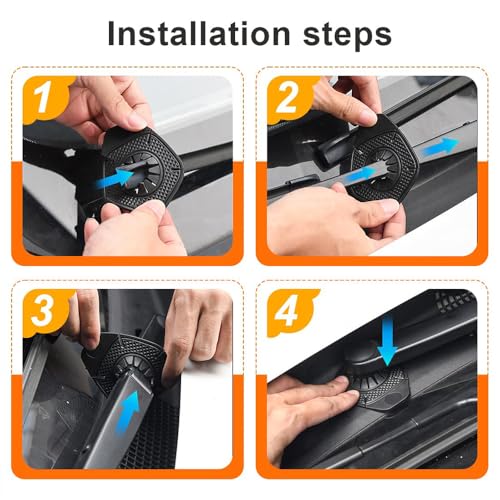 Installation steps

1

2

3

4