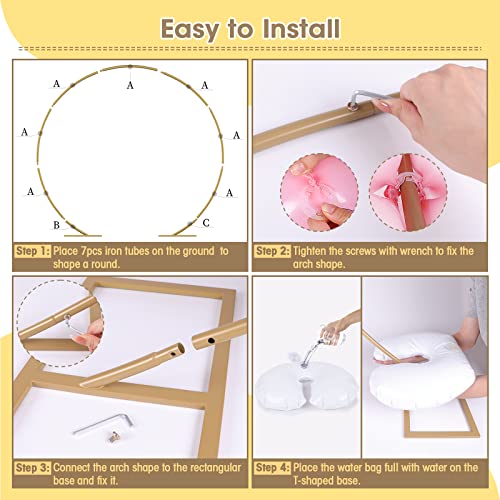 Easy to Install

A A A A A A A B C

Step 1: Place 7pcs iron tubes on the ground to shape a round.

Step 2: Tighten the screws with wrench to fix the arch shape.

Step 3: Connect the arch shape to the rectangular base and fix it.

Step 4: Place the water bag full with water on the T-shaped base.