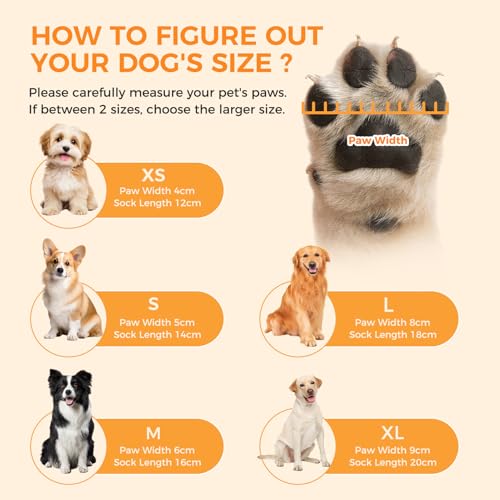 HOW TO FIGURE OUT YOUR DOG'S SIZE ?

Please carefully measure your pet's paws. If between 2 sizes, choose the larger size.

Paw Width

XS
Paw Width 4cm
Sock Length 12cm

S
Paw Width 5cm
Sock Length 14cm

M
Paw Width 6cm
Sock Length 16cm

L
Paw Width 8cm
Sock Length 18cm

XL
Paw Width 9cm
Sock Length 20cm