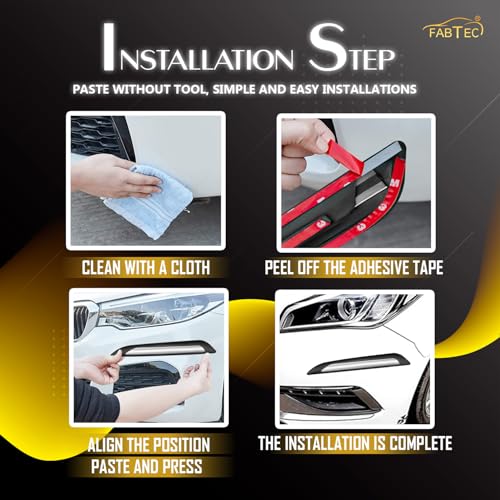 FABTEC

INSTALLATION STEP

PASTE WITHOUT TOOL, SIMPLE AND EASY INSTALLATIONS

CLEAN WITH A CLOTH

PEEL OFF THE ADHESIVE TAPE

ALIGN THE POSITION
PASTE AND PRESS

THE INSTALLATION IS COMPLETE