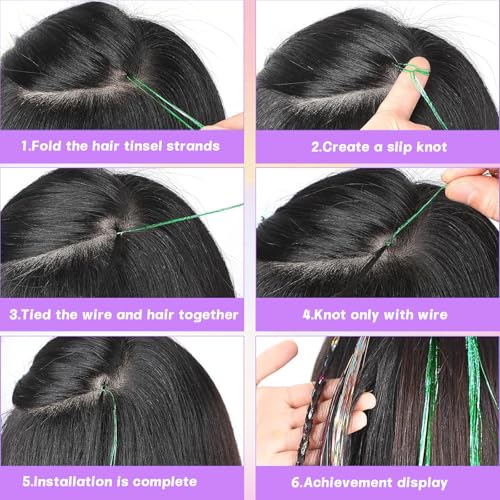 1.Fold the hair tinsel strands

2.Create a slip knot

3.Tied the wire and hair together

4.Knot only with wire

5.Installation is complete

6.Achievement display