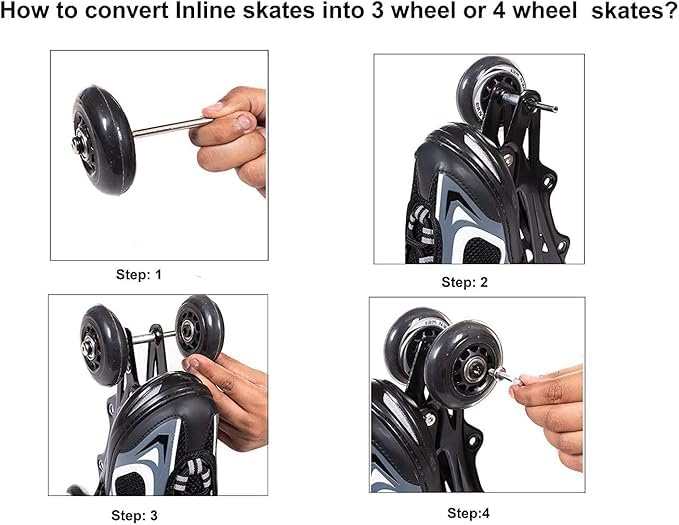 How to convert Inline skates into 3 wheel or 4 wheel skates?

Step: 1

Step: 2

Step: 3

Step:4