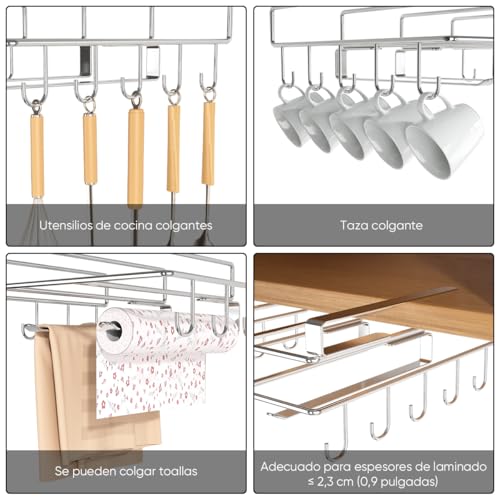 Utensilios de cocina colgantes

Taza colgante

Se pueden colgar toallas

Adecuado para espesores de laminado ≤ 2,3 cm (0,9 pulgadas)