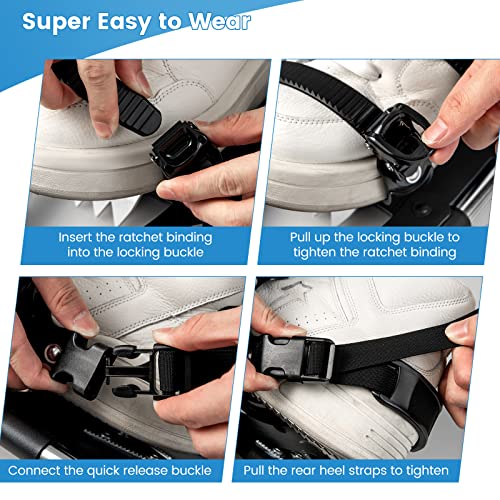 Super Easy to Wear

Insert the ratchet binding into the locking buckle

Pull up the locking buckle to tighten the ratchet binding

Connect the quick release buckle

Pull the rear heel straps to tighten