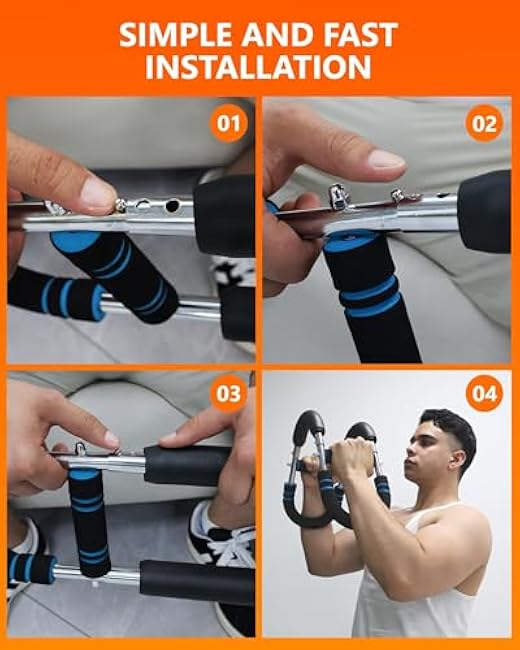 SIMPLE AND FAST INSTALLATION

01

02

03

04