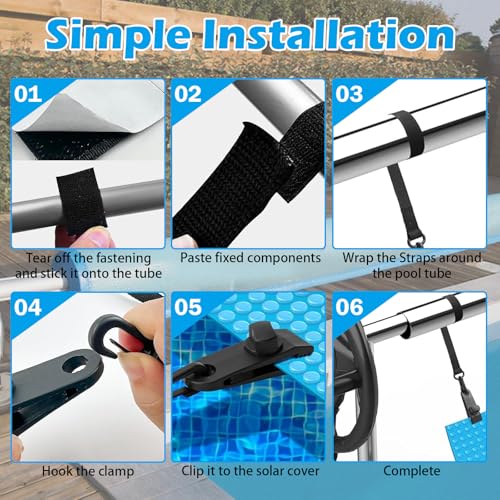 Simple Installation

01
Tear off the fastening and stick it onto the tube

02
Paste fixed components

03
Wrap the Straps around the pool tube

04
Hook the clamp

05
Clip it to the solar cover

06
Complete