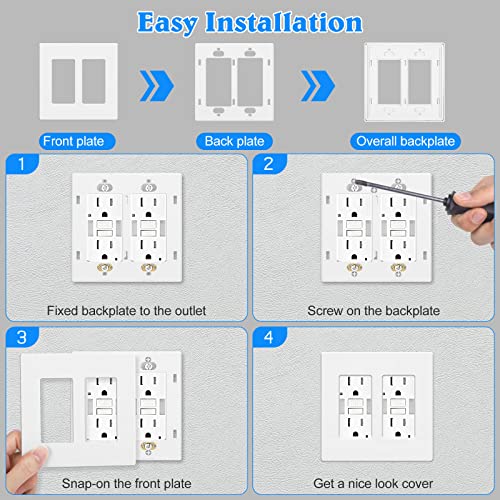 Easy Installation

Front plate

Back plate

Overall backplate

1

Fixed backplate to the outlet

2

Screw on the backplate

3

Snap-on the front plate

4

Get a nice look cover