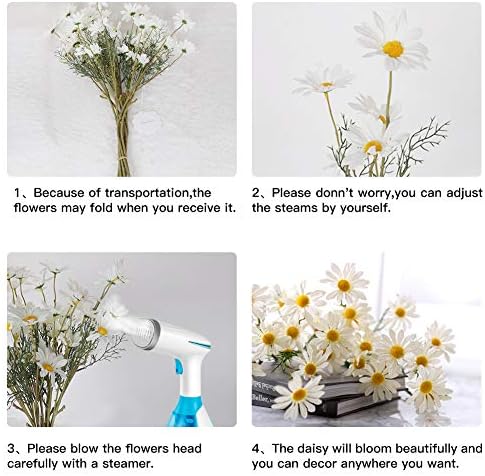 1、Because of transportation,the flowers may fold when you receive it.

2、Please donn't worry,you can adjust the steams by yourself.

3、Please blow the flowers head carefully with a steamer.

4、The daisy will bloom beautifully and you can decor anywhere you want.