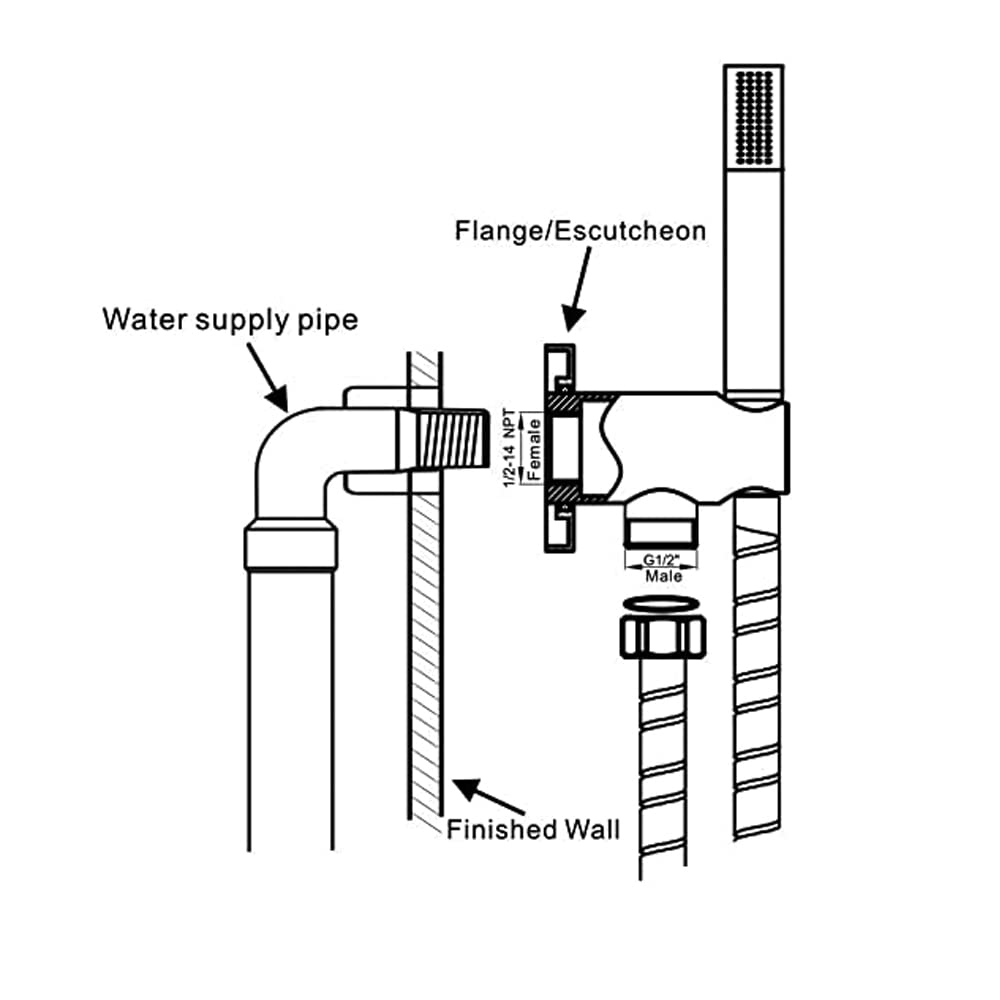 Flange/Escutcheon

Water supply pipe

1/2-14 NPT
Female

G1/2"
Male

Finished Wall