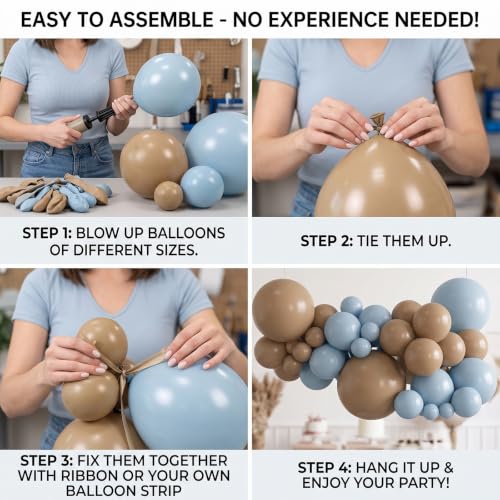 EASY TO ASSEMBLE - NO EXPERIENCE NEEDED!

STEP 1: BLOW UP BALLOONS OF DIFFERENT SIZES.

STEP 2: TIE THEM UP.

STEP 3: FIX THEM TOGETHER WITH RIBBON OR YOUR OWN BALLOON STRIP

STEP 4: HANG IT UP & ENJOY YOUR PARTY!