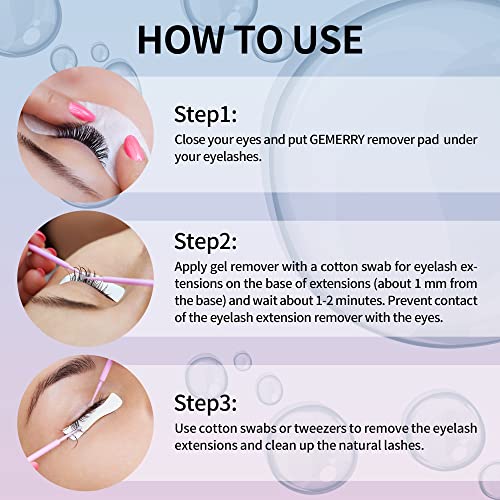 HOW TO USE

Step1:
Close your eyes and put GEMERRY remover pad under your eyelashes.

Step2:
Apply gel remover with a cotton swab for eyelash extensions on the base of extensions (about 1 mm from the base) and wait about 1-2 minutes. Prevent contact of the eyelash extension remover with the eyes.

Step3:
Use cotton swabs or tweezers to remove the eyelash extensions and clean up the natural lashes.