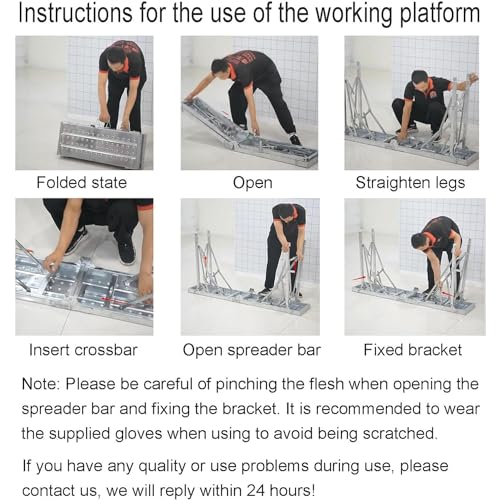 Instructions for the use of the working platform

Folded state

Open

Straighten legs

Insert crossbar

Open spreader bar

Fixed bracket

Note: Please be careful of pinching the flesh when opening the spreader bar and fixing the bracket. It is recommended to wear the supplied gloves when using to avoid being scratched.

If you have any quality or use problems during use, please contact us, we will reply within 24 hours!