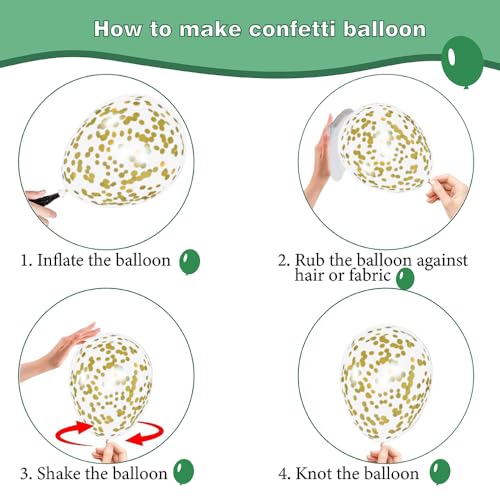 How to make confetti balloon

1. Inflate the balloon

2. Rub the balloon against hair or fabric

3. Shake the balloon

4. Knot the balloon