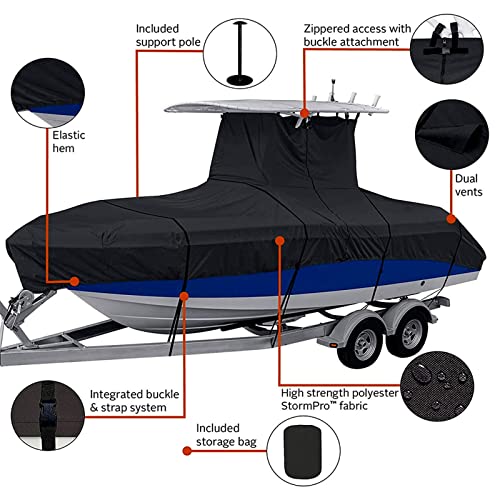 Included support pole

Zippered access with buckle attachment

Elastic hem

Dual vents

Integrated buckle & strap system

High strength polyester StormPro™ fabric

Included storage bag