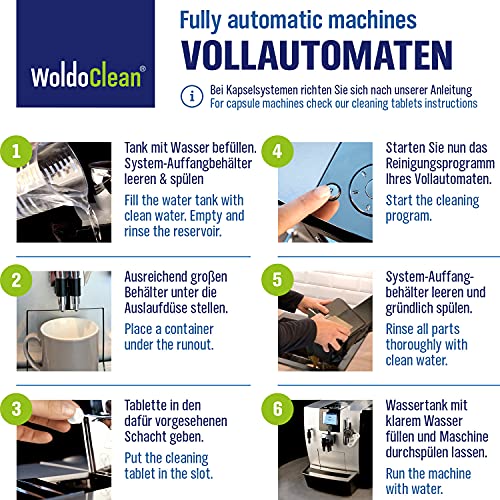 WoldoClean®

Fully automatic machines
VOLLAUTOMATEN

i Bei Kapselsystemen richten Sie sich nach unserer Anleitung
For capsule machines check our cleaning tablets instructions

1
Tank mit Wasser befüllen. System-Auffangbehälter leeren & spülen
Fill the water tank with clean water. Empty and rinse the reservoir.

2
Ausreichend großen Behälter unter die Auslaufdüse stellen.
Place a container under the runout.

3
Tablette in den dafür vorgesehenen Schacht geben.
Put the cleaning tablet in the slot.

4
Starten Sie nun das Reinigungsprogramm Ihres Vollautomaten.
Start the cleaning program.

5
System-Auffangbehälter leeren und gründlich spülen.
Rinse all parts thoroughly with clean water.

6
Wassertank mit klarem Wasser füllen und Maschine durchspülen lassen.
Run the machine with water.