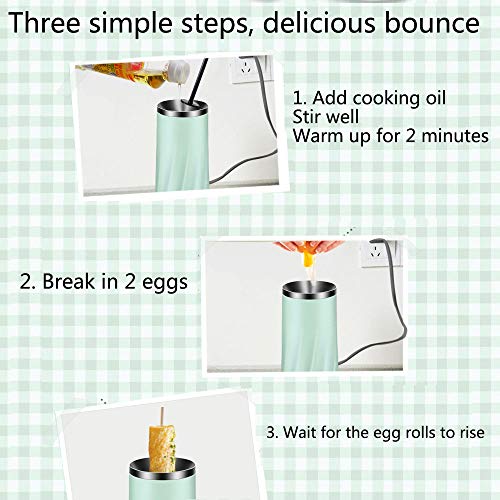 Three simple steps, delicious bounce

1. Add cooking oil
Stir well
Warm up for 2 minutes

2. Break in 2 eggs

3. Wait for the egg rolls to rise