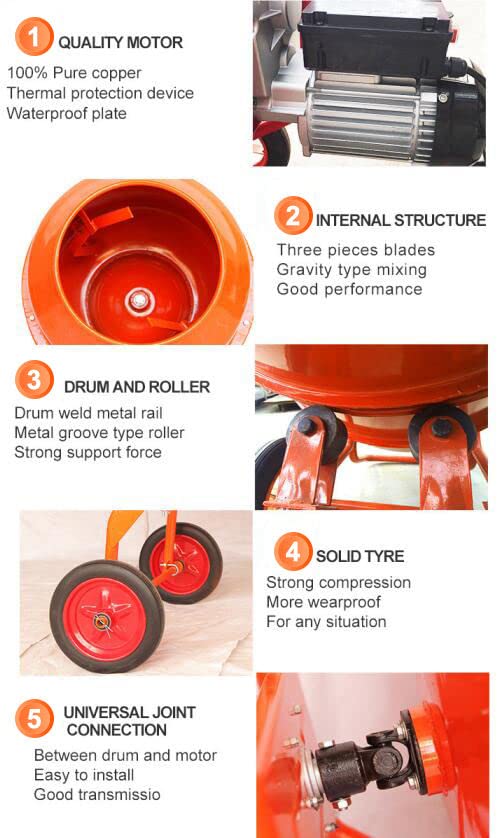 1 QUALITY MOTOR
100% Pure copper
Thermal protection device
Waterproof plate

2 INTERNAL STRUCTURE
Three pieces blades
Gravity type mixing
Good performance

3 DRUM AND ROLLER
Drum weld metal rail
Metal groove type roller
Strong support force

4 SOLID TYRE
Strong compression
More wearproof
For any situation

5 UNIVERSAL JOINT CONNECTION
Between drum and motor
Easy to install
Good transmissio