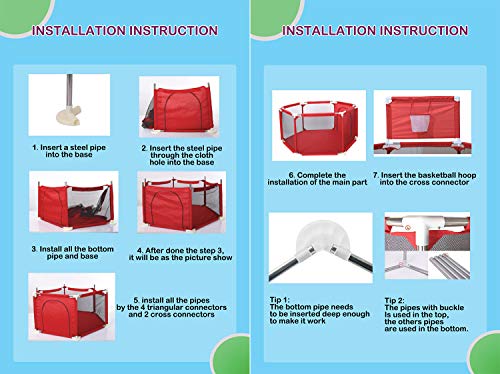 INSTALLATION INSTRUCTION

1. Insert a steel pipe into the base

2. Insert the steel pipe through the cloth hole into the base

3. Install all the bottom pipe and base

4. After done the step 3, it will be as the picture show

5. install all the pipes by the 4 triangular connectors and 2 cross connectors

INSTALLATION INSTRUCTION

6. Complete the installation of the main part

7. Insert the basketball hoop into the cross connector

Tip 1:
The bottom pipe needs to be inserted deep enough to make it work

Tip 2:
The pipes with buckle Is used in the top, the others pipes are used in the bottom.