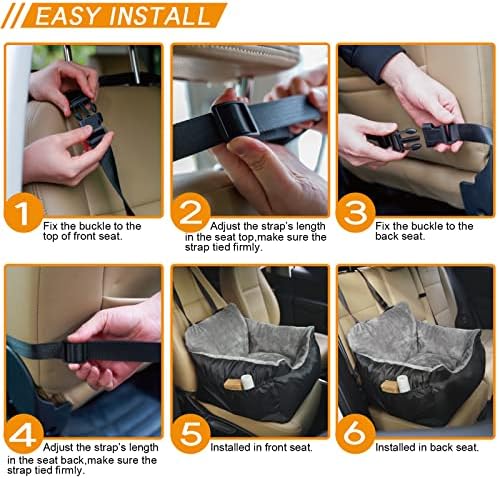 EASY INSTALL

1 Fix the buckle to the top of front seat.

2 Adjust the strap's length in the seat top,make sure the strap tied firmly.

3 Fix the buckle to the back seat.

4 Adjust the strap's length in the seat back,make sure the strap tied firmly.

5 Installed in front seat.

6 Installed in back seat.