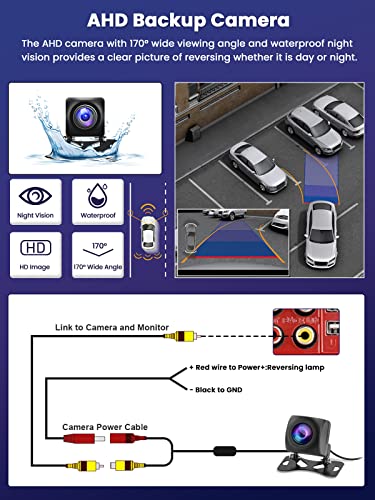 AHD Backup Camera

The AHD camera with 170° wide viewing angle and waterproof night vision provides a clear picture of reversing whether it is day or night.

Night Vision

Waterproof

HD

HD Image

170°

170° Wide Angle

Link to Camera and Monitor

+ Red wire to Power+:Reversing lamp

- Black to GND

Camera Power Cable