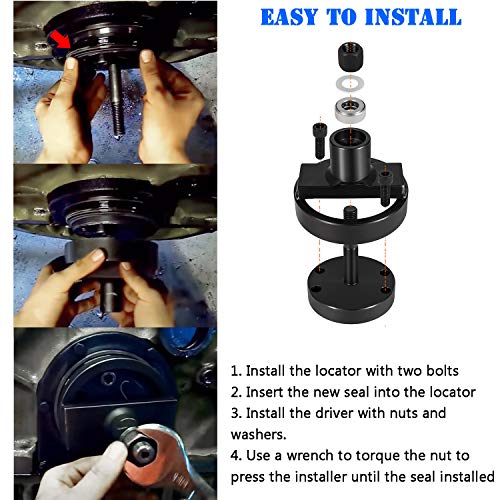 EASY TO INSTALL

1. Install the locator with two bolts
2. Insert the new seal into the locator
3. Install the driver with nuts and washers.
4. Use a wrench to torque the nut to press the installer until the seal installed