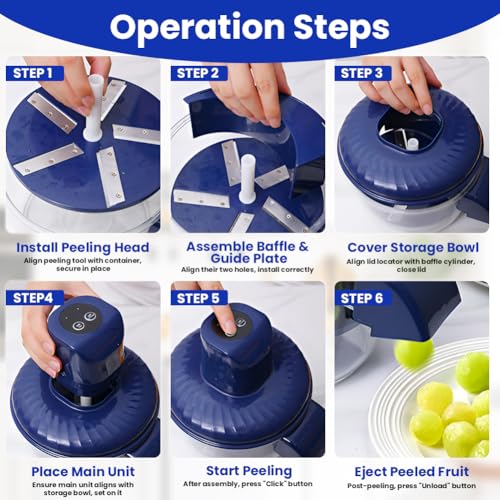 Operation Steps

STEP 1

Install Peeling Head
Align peeling tool with container, secure in place

STEP 2

Assemble Baffle & Guide Plate
Align their two holes, install correctly

STEP 3

Cover Storage Bowl
Align lid locator with baffle cylinder, close lid

STEP4

Place Main Unit
Ensure main unit aligns with storage bowl, set on it

STEP 5

Start Peeling
After assembly, press "Click" button

STEP 6

Eject Peeled Fruit
Post-peeling, press "Unload" button