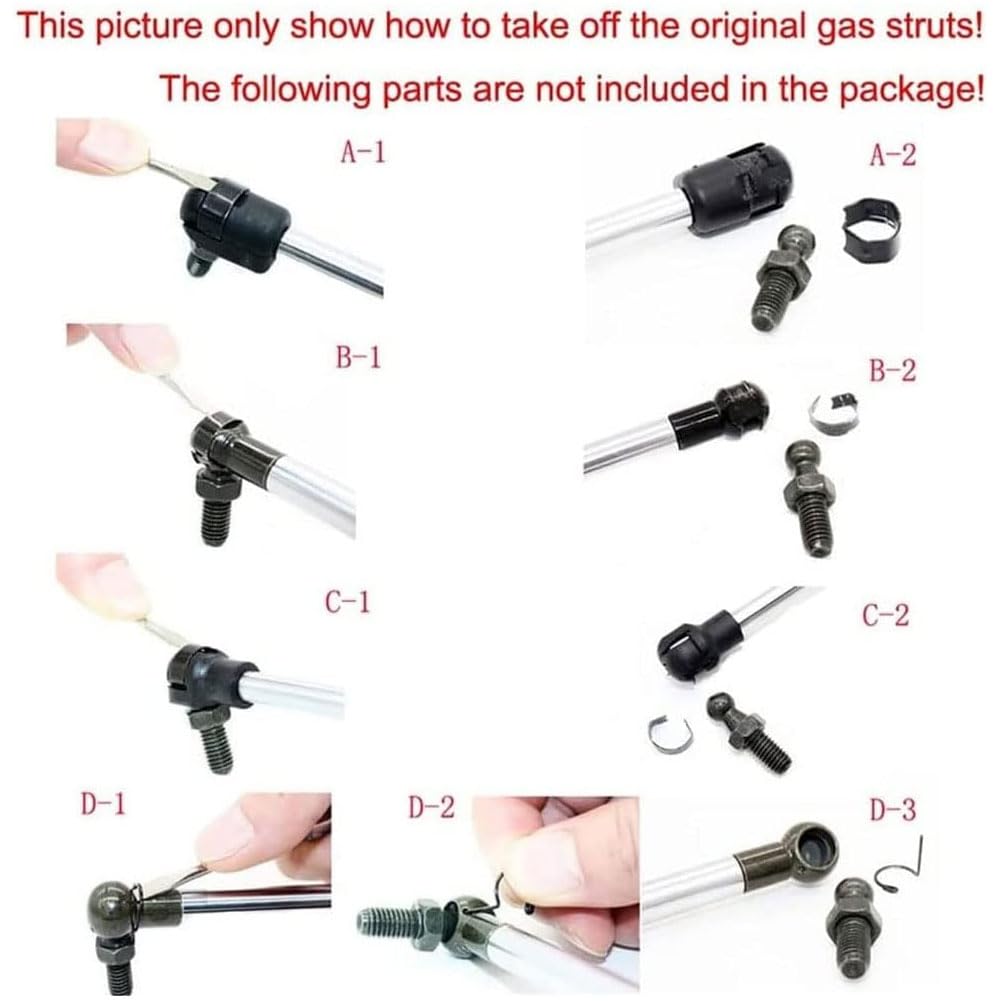 This picture only show how to take off the original gas struts!

The following parts are not included in the package!

A-1

A-2

B-1

B-2

C-1

C-2

D-1

D-2

D-3