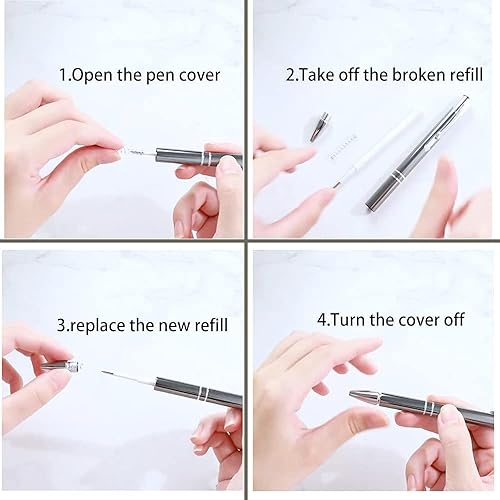 1.Open the pen cover

2.Take off the broken refill

3.replace the new refill

4.Turn the cover off