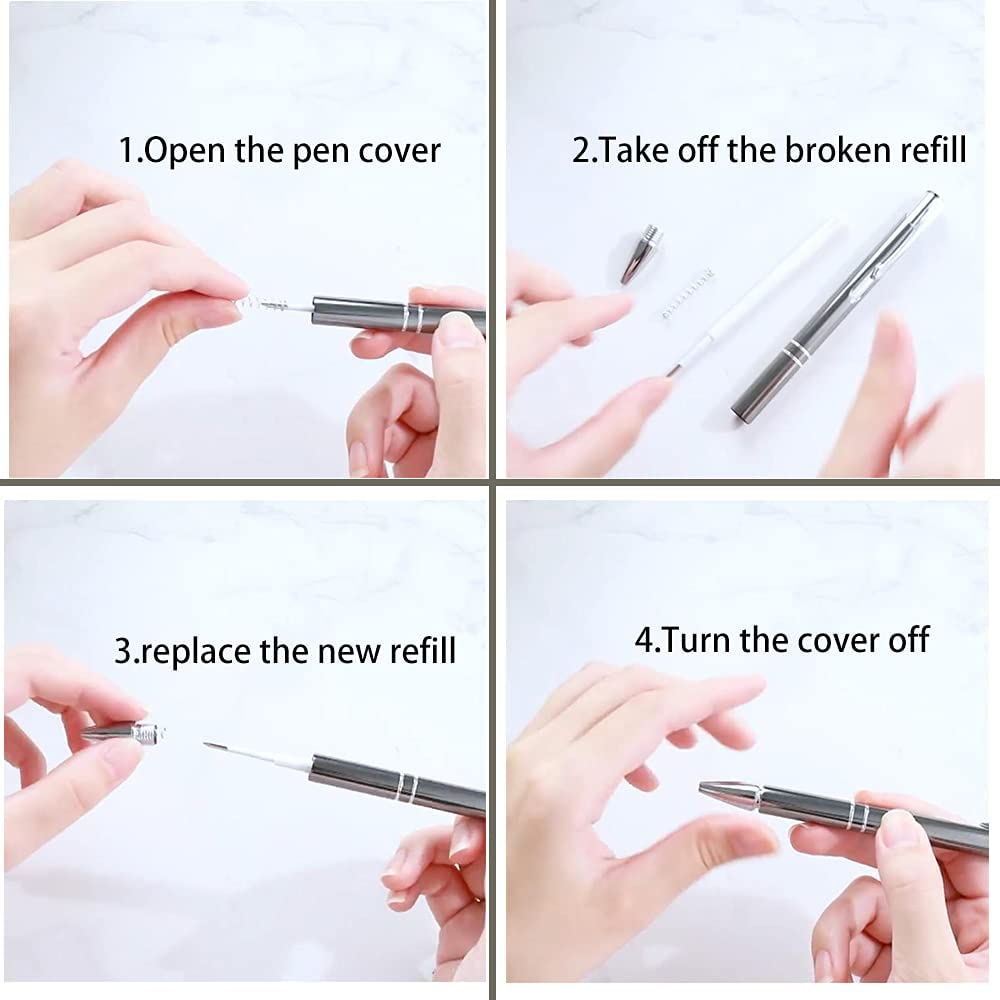 1.Open the pen cover

2.Take off the broken refill

3.replace the new refill

4.Turn the cover off