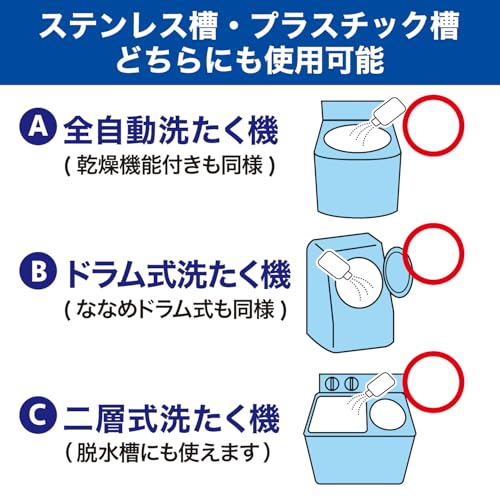 ステンレス槽・プラスチック槽
どちらにも使用可能

A 全自動洗たく機
( 乾燥機能付きも同様 )

B ドラム式洗たく機
( ななめドラム式も同様 )

C 二層式洗たく機
( 脱水槽にも使えます )