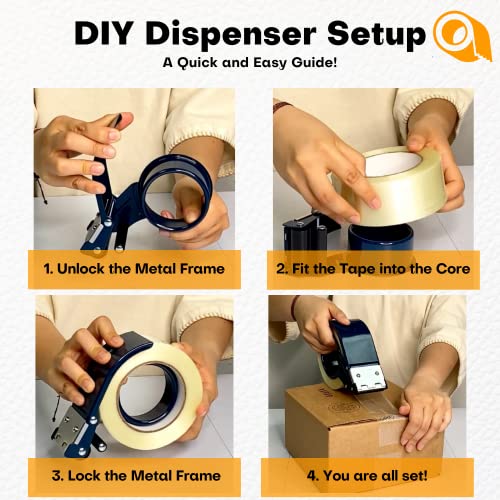 DIY Dispenser Setup

A Quick and Easy Guide!

1. Unlock the Metal Frame

2. Fit the Tape into the Core

3. Lock the Metal Frame

4. You are all set!