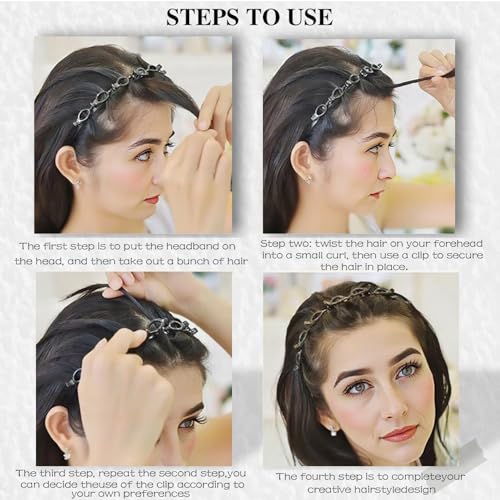 STEPS TO USE

The first step is to put the headband on the head, and then take out a bunch of hair

Step two: twist the hair on your forehead into a small curl, then use a clip to secure the hair in place.

The third step, repeat the second step,you can decide theuse of the clip according to your own preferences

The fourth step is to completeyour creative hairstyledesign