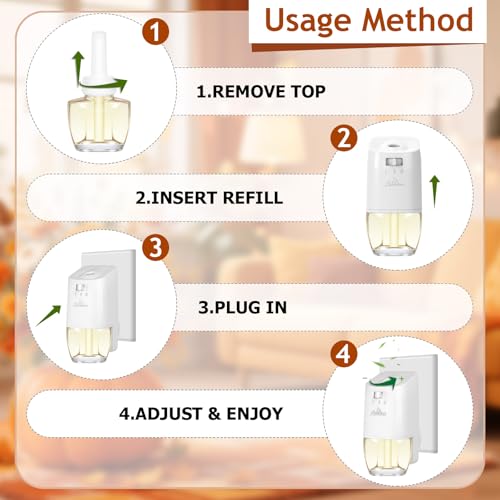 Usage Method

1

1.REMOVE TOP

2

2.INSERT REFILL

3

3.PLUG IN

4

4.ADJUST & ENJOY