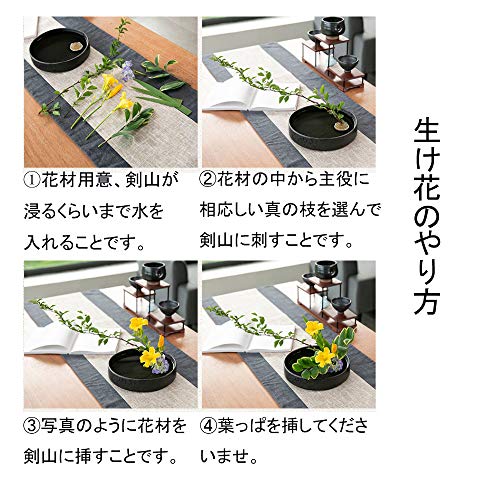 生け花のやり方

①花材用意、剣山が浸るくらいまで水を入れることです。

②花材の中から主役に相応しい真の枝を選んで剣山に刺すことです。

③写真のように花材を剣山に挿すことです。

④葉っぱを挿してくださいませ。