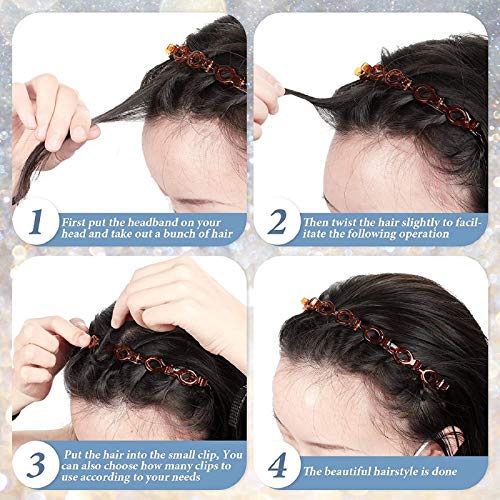 1 First put the headband on your head and take out a bunch of hair

2 Then twist the hair slightly to facilitate the following operation

3 Put the hair into the small clip, You can also choose how many clips to use according to your needs

4 The beautiful hairstyle is done