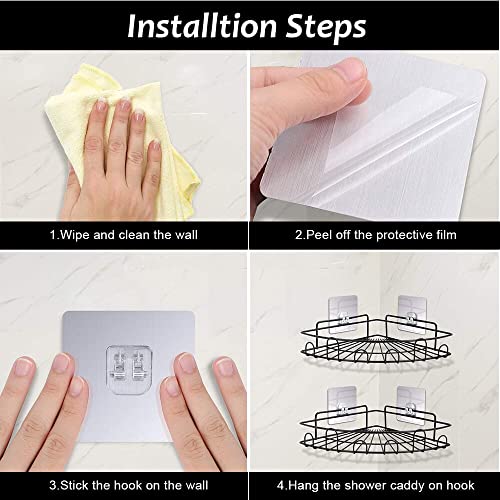 Installtion Steps

1.Wipe and clean the wall

2.Peel off the protective film

3.Stick the hook on the wall

4.Hang the shower caddy on hook